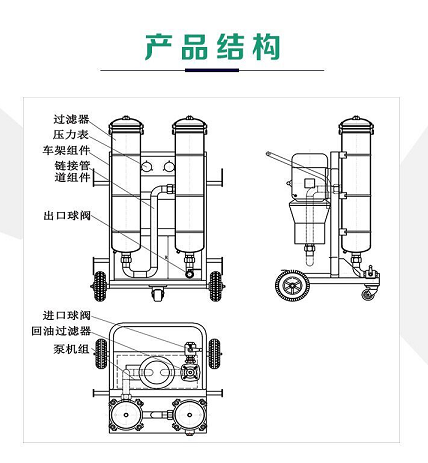 产品结构

过滤器
压力表
车架组件
链接管道组件
出口球阀

进口球阀
回油过滤器
泵机组